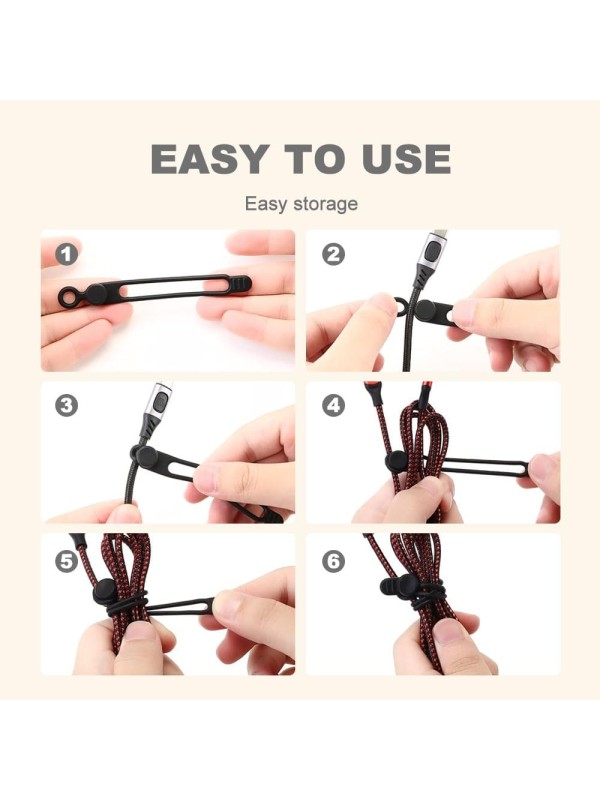 EASY TO USE

Easy storage

1

2

3

4

5

6