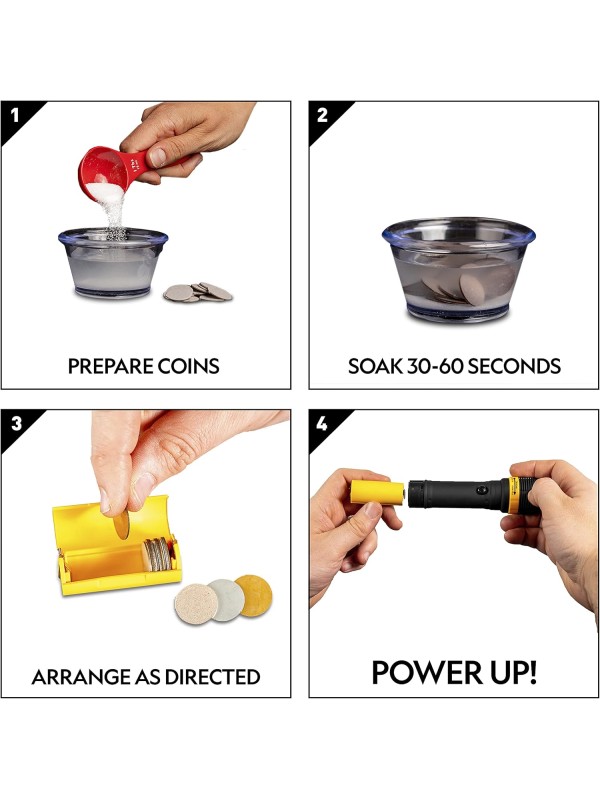 1

PREPARE COINS

2

SOAK 30-60 SECONDS

3

ARRANGE AS DIRECTED

4

POWER UP!